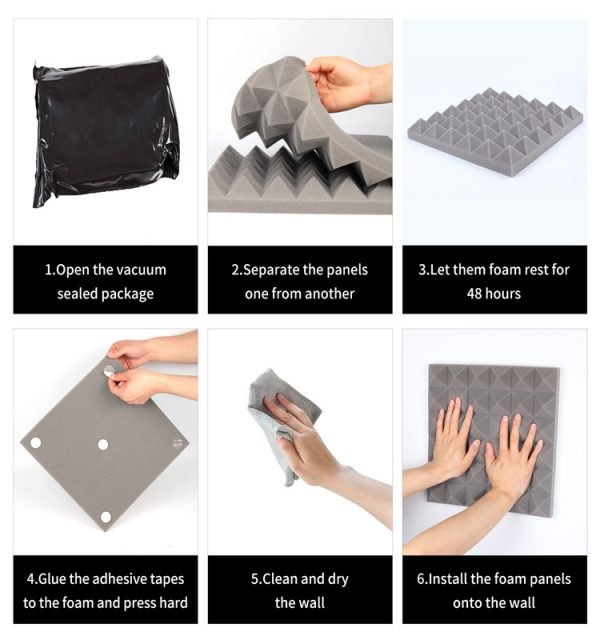 1.Open the vacuum sealed package

2.Separate the panels one from another

3.Let them foam rest for 48 hours

4.Glue the adhesive tapes to the foam and press hard

5.Clean and dry the wall

6.Install the foam panels onto the wall