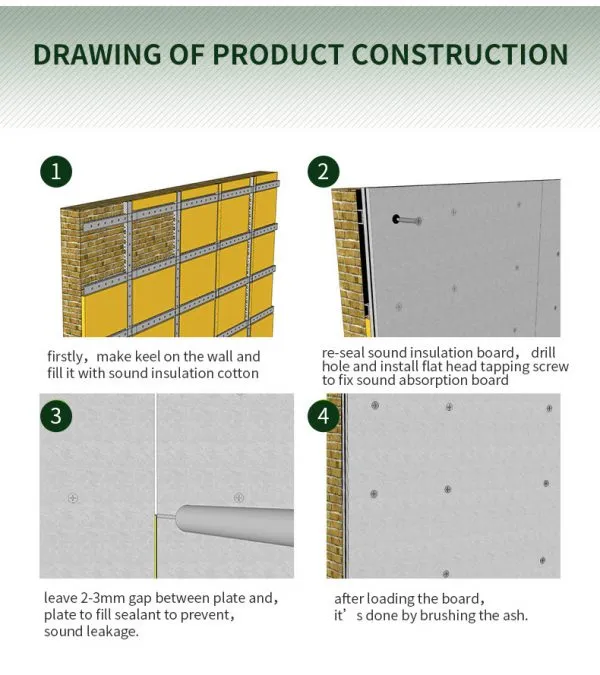 DRAWING OF PRODUCT CONSTRUCTION

1

firstly, make keel on the wall and fill it with sound insulation cotton

2

re-seal sound insulation board, drill hole and install flat head tapping screw to fix sound absorption board

3

leave 2-3mm gap between plate and, plate to fill sealant to prevent, sound leakage.

4

after loading the board, it' s done by brushing the ash.